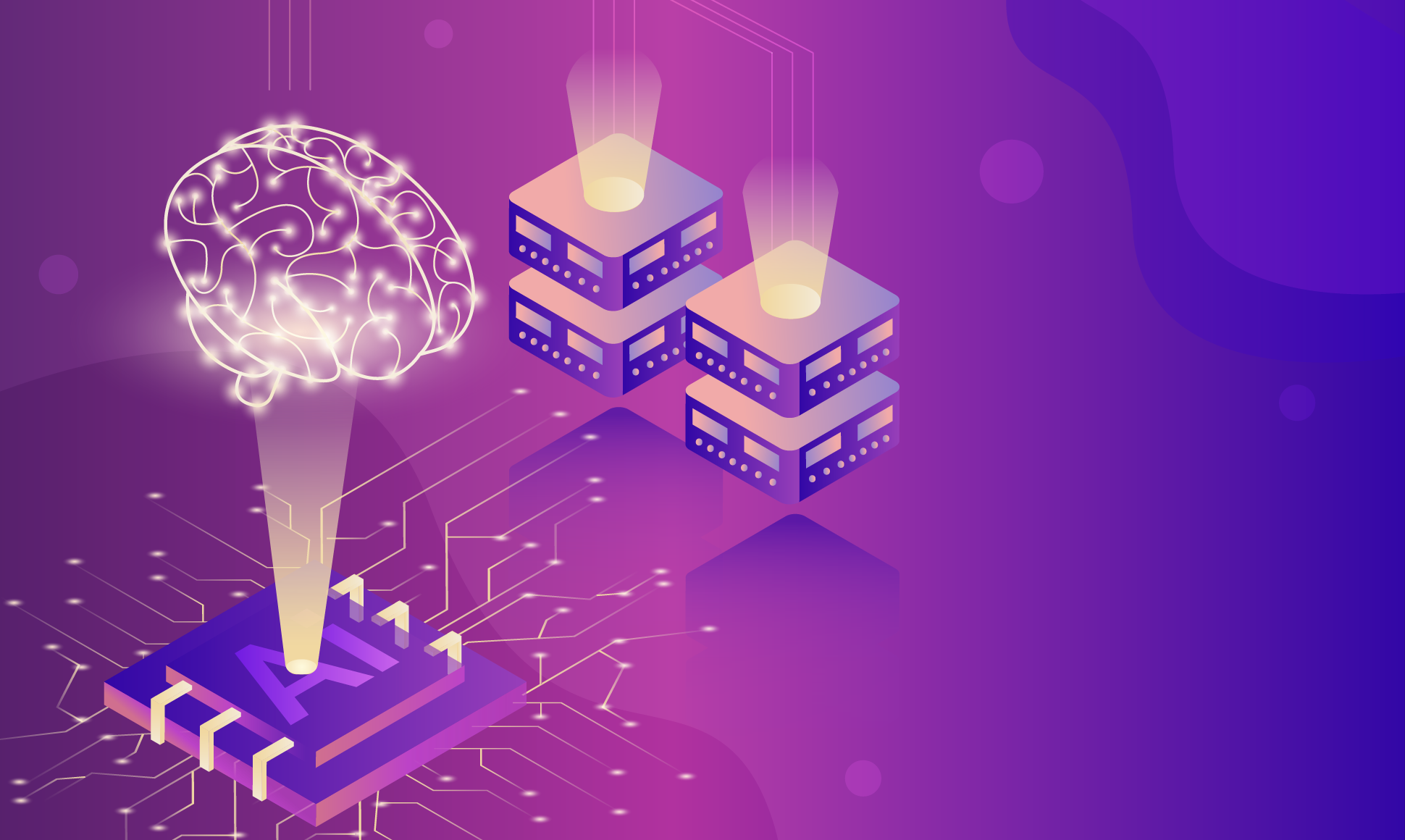 AI